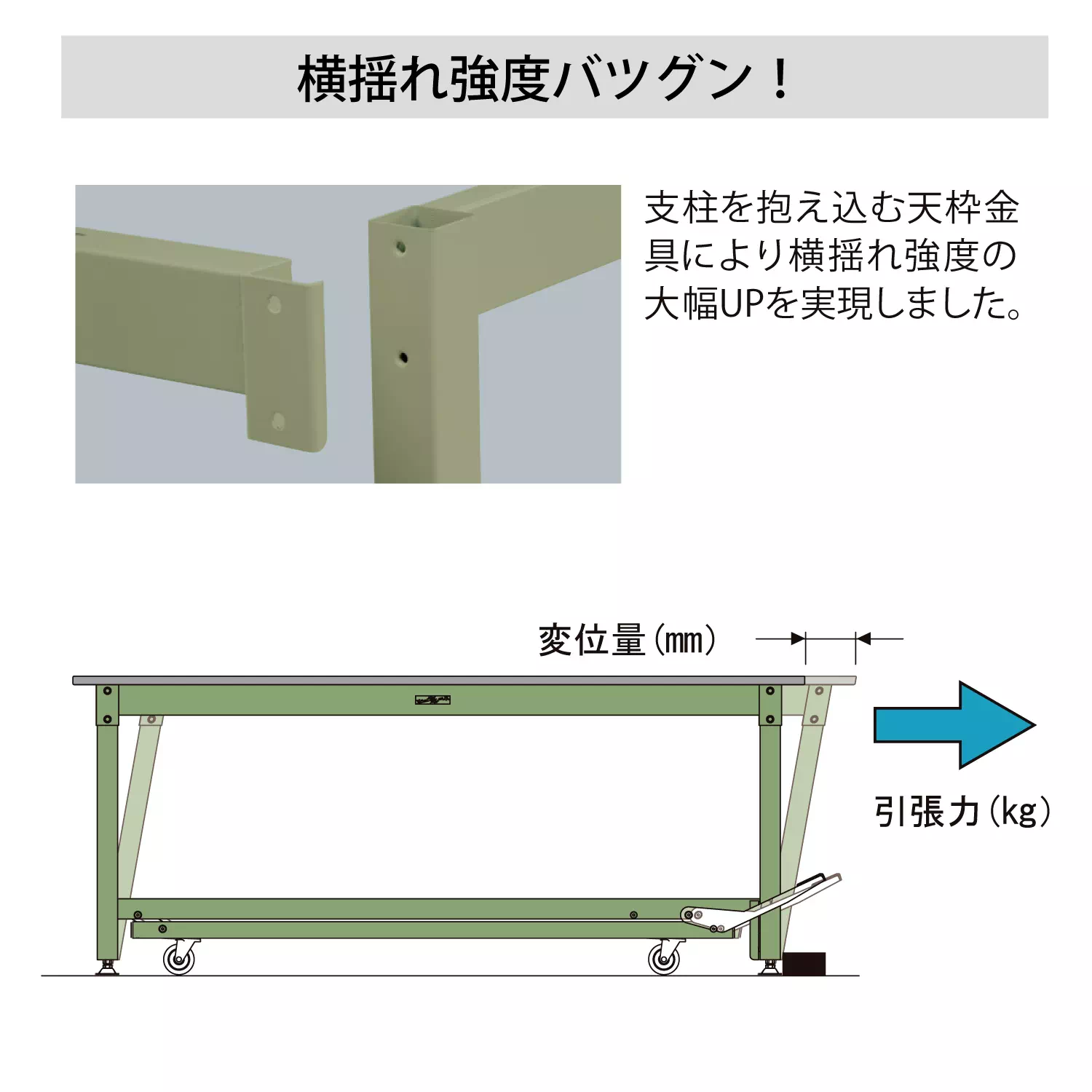 横揺れ強度バツグン！

支柱を抱え込む天枠金具により横揺れ強度の大幅UPを実現しました。

変位量(mm)

引張力(kg)